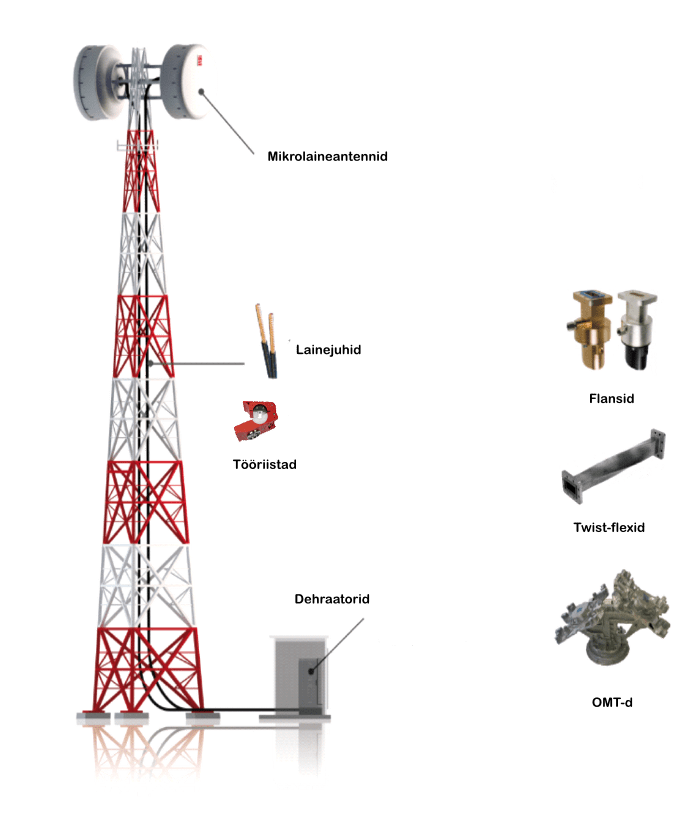 Mikrolaineantennid

Lainejuhid

Tööriistad

Dehraatorid

Flansid

Twist-flexid

OMT-d